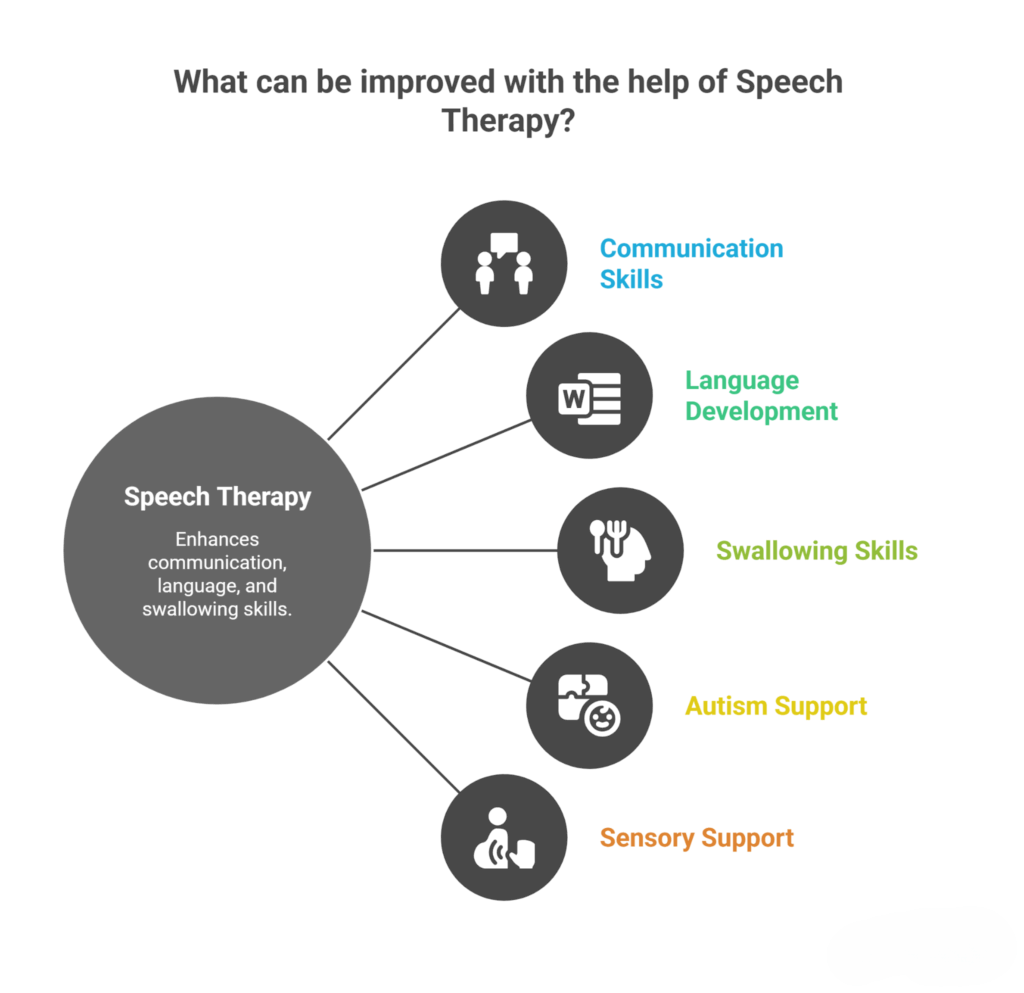 What can be improved with the help of Speech Therapy?

Speech Therapy

Enhances communication, language, and swallowing skills.

Communication Skills

W

Language Development

Swallowing Skills

Autism Support

Sensory Support